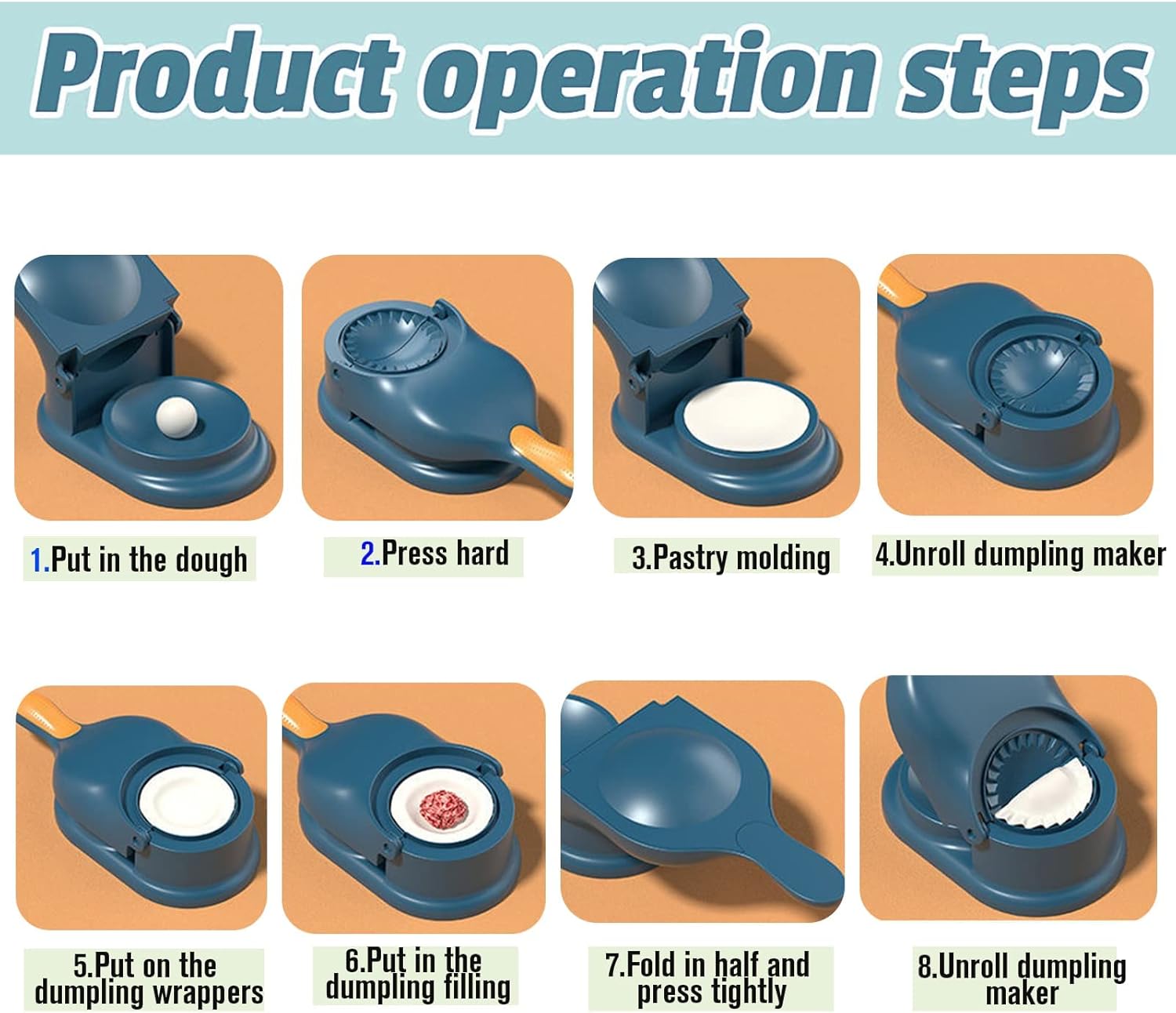 Product operation steps

1.Put in the dough

2.Press hard

3.Pastry molding

4.Unroll dumpling maker

5.Put on the dumpling wrappers

6.Put in the dumpling filling

7.Fold in half and press tightly

8.Unroll dumpling maker